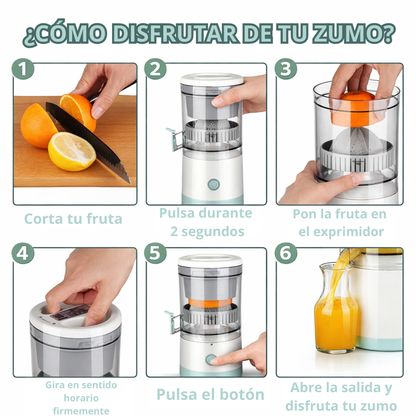 ¿CÓMO DISFRUTAR DE TU ZUMO?

1

Corta tu fruta

2

Pulsa durante 2 segundos

3

Pon la fruta en el exprimidor

4

Gira en sentido horario firmemente

5

Pulsa el botón

6

Abre la salida y disfruta tu zumo