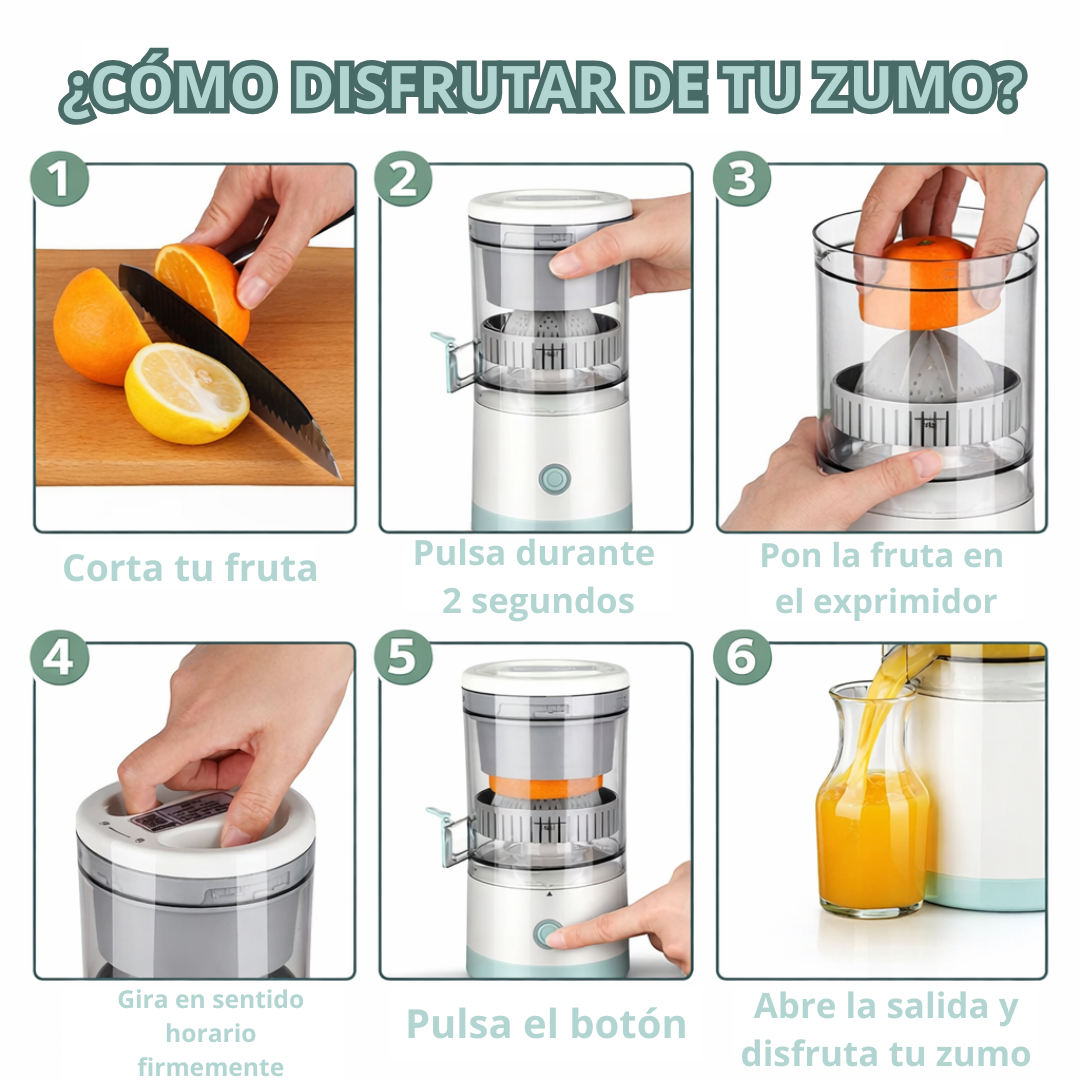 ¿CÓMO DISFRUTAR DE TU ZUMO?

1

Corta tu fruta

2

Pulsa durante 2 segundos

3

Pon la fruta en el exprimidor

4

Gira en sentido horario firmemente

5

Pulsa el botón

6

Abre la salida y disfruta tu zumo